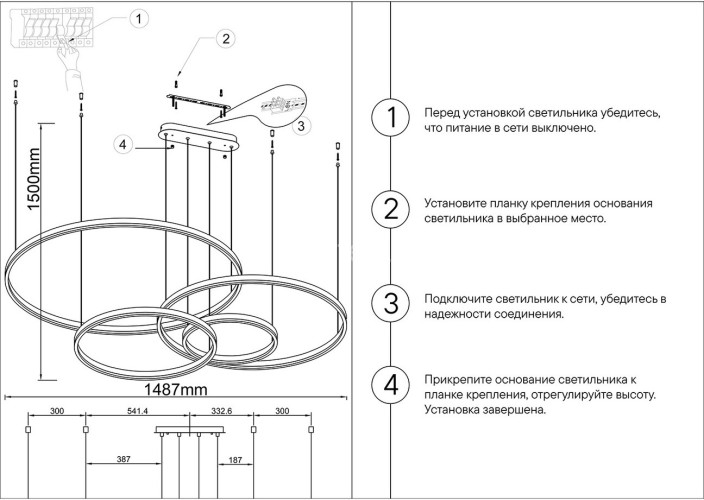 1

2

3

4

1500mm

1487mm

300

541.4

332.6

300

387

187

1 Перед установкой светильника убедитесь, что питание в сети выключено.

2 Установите планку крепления основания светильника в выбранное место.

3 Подключите светильник к сети, убедитесь в надежности соединения.

4 Прикрепите основание светильника к планке крепления, отрегулируйте высоту. Установка завершена.