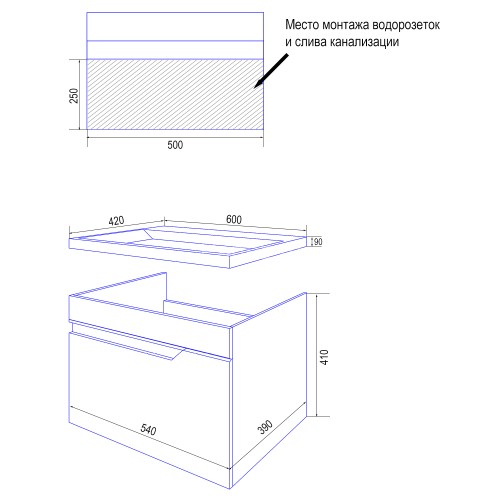 Место монтажа водорозеток и слива канализации

250

500

420

600

90

410

540

390