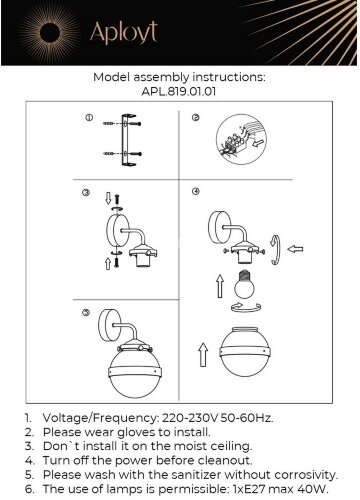 Aployt

Model assembly instructions:
APL.819.01.01

①

②

③

④

⑤

1. Voltage/Frequency: 220-230V 50-60Hz.
2. Please wear gloves to install.
3. Don`t install it on the moist ceiling.
4. Turn off the power before cleanout.
5. Please wash with the sanitizer without corrosivity.
6. The use of lamps is permissible: 1xE27 max 40W.