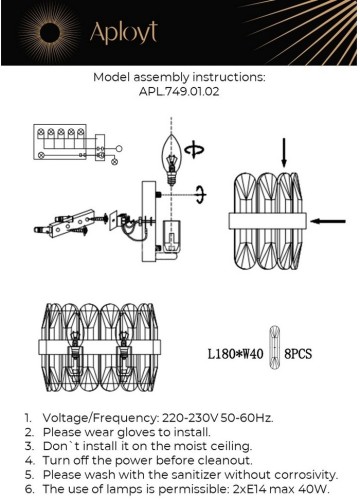 Aployt

Model assembly instructions:
APL.749.01.02

L180*W40 8PCS

1. Voltage/Frequency: 220-230V 50-60Hz.
2. Please wear gloves to install.
3. Don`t install it on the moist ceiling.
4. Turn off the power before cleanout.
5. Please wash with the sanitizer without corrosivity.
6. The use of lamps is permissible: 2xE14 max 40W.