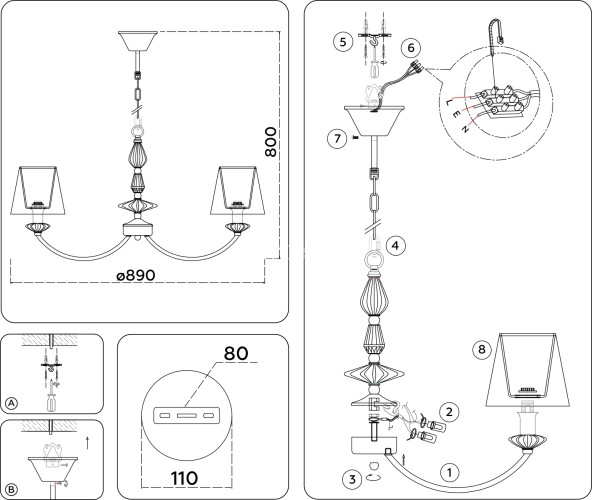 800

ø890

A

B

80

110

5

6

L
E
N

7

4

8

2

3

1