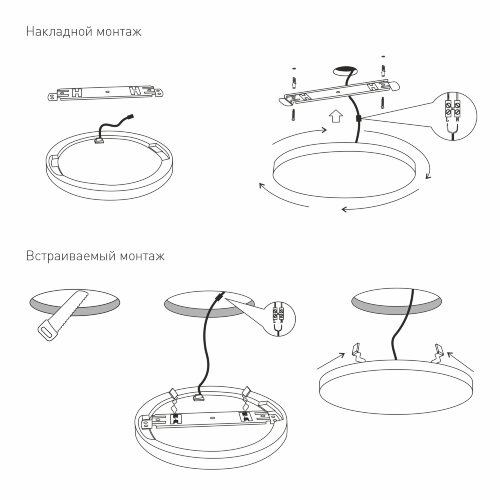 Накладной монтаж

Встраиваемый монтаж