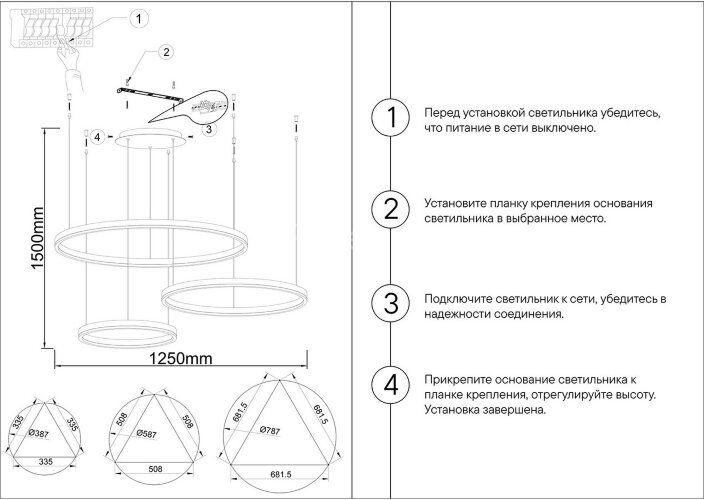 1

2

3

4

1500mm

1250mm

335

335

Ø387

335

508

508

Ø587

508

681.5

681.5

Ø787

681.5

1 Перед установкой светильника убедитесь, что питание в сети выключено.

2 Установите планку крепления основания светильника в выбранное место.

3 Подключите светильник к сети, убедитесь в надежности соединения.

4 Прикрепите основание светильника к планке крепления, отрегулируйте высоту. Установка завершена.