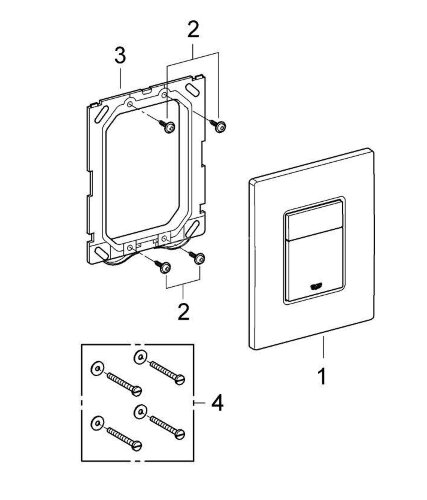 2
3
2
1
4