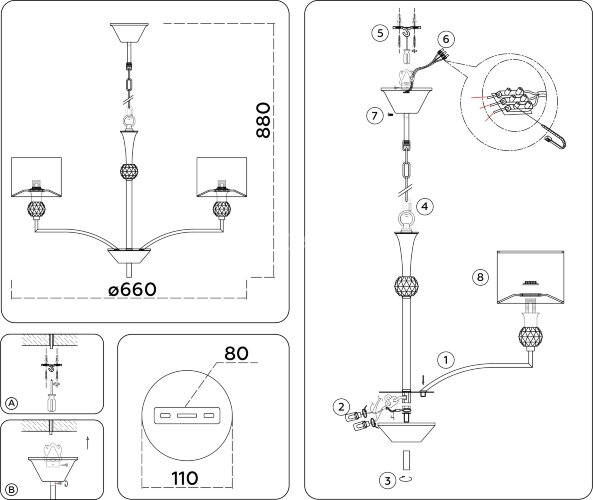 880

ø660

A

B

80

110

5

6

7

4

8

1

2

3