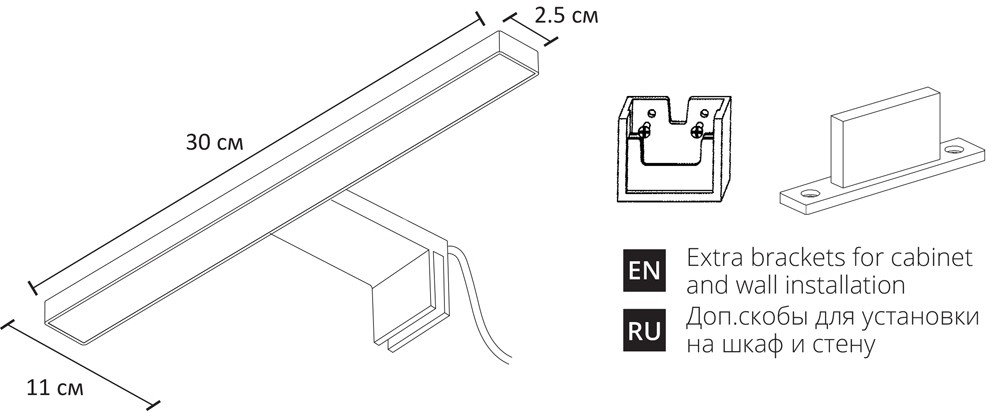 2.5 см

30 см

11 см

EN Extra brackets for cabinet and wall installation

RU Доп.скобы для установки на шкаф и стену