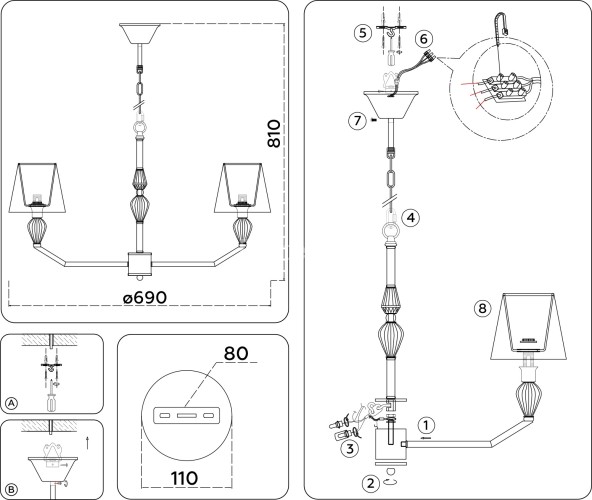 810

ø690

A

B

80

110

5

6

7

4

8

1

3

2