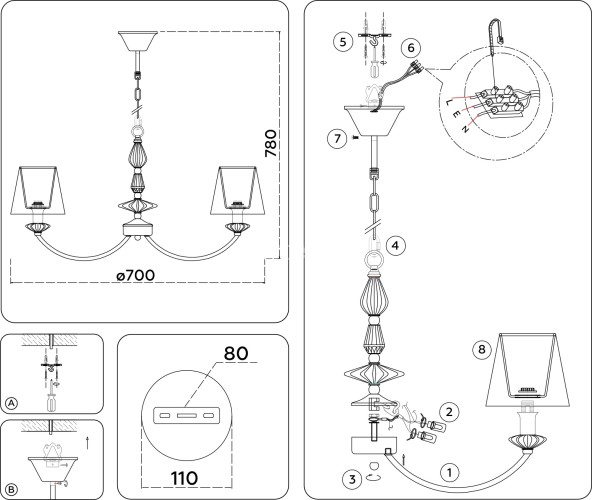 780
ø700
A
B
80
110
5
6
L
E
N
7
4
8
2
3
1