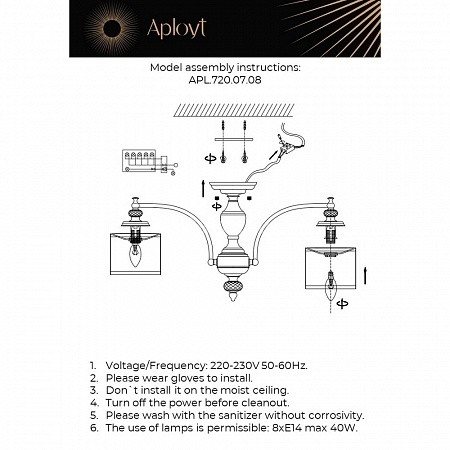 Aployt

Model assembly instructions:
APL.720.07.08

1. Voltage/Frequency: 220-230V 50-60Hz.
2. Please wear gloves to install.
3. Don`t install it on the moist ceiling.
4. Turn off the power before cleanout.
5. Please wash with the sanitizer without corrosivity.
6. The use of lamps is permissible: 8xE14 max 40W.